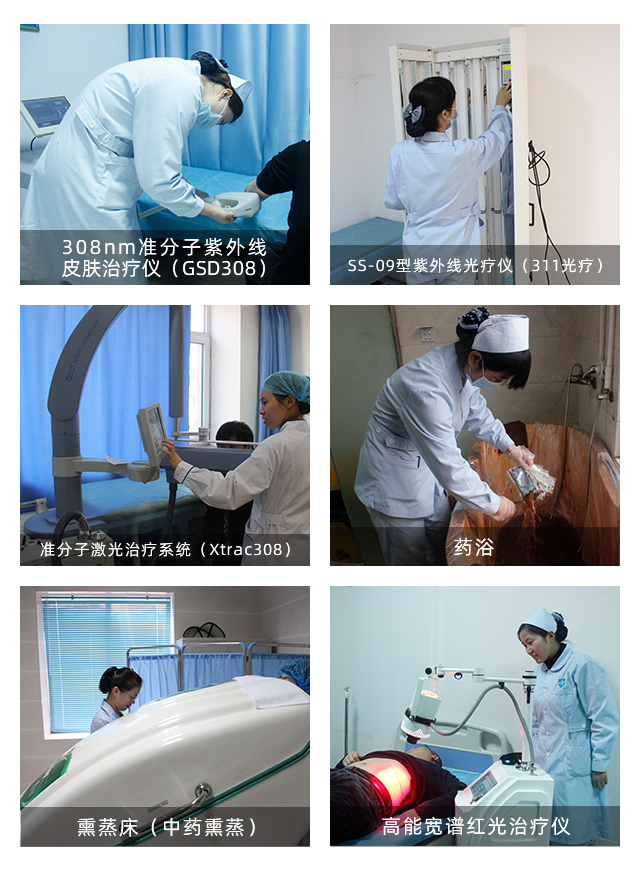 308nm准分子紫外线皮肤治疗仪（GSD308）

SS-09型紫外线光疗仪（311光疗）

准分子激光治疗系统（Xtrac308）

药浴

熏蒸床（中药熏蒸）

高能宽谱红光治疗仪